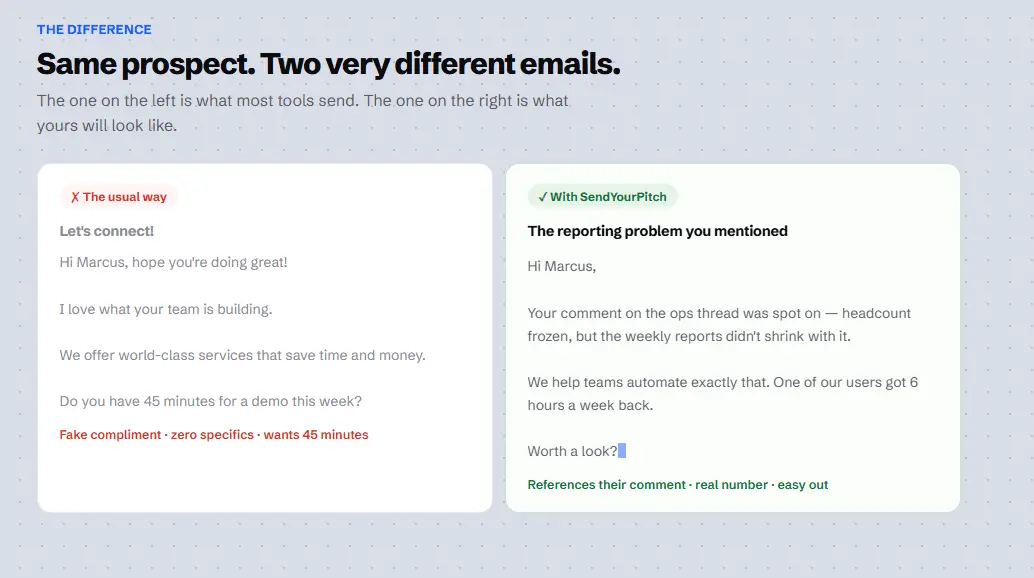 THE DIFFERENCE

Same prospect. Two very different emails.

The one on the left is what most tools send. The one on the right is what yours will look like.

✗ The usual way

Let's connect!

Hi Marcus, hope you're doing great!

I love what your team is building.

We offer world-class services that save time and money.

Do you have 45 minutes for a demo this week?

Fake compliment · zero specifics · wants 45 minutes

✓ With SendYourPitch

The reporting problem you mentioned

Hi Marcus,

Your comment on the ops thread was spot on — headcount frozen, but the weekly reports didn't shrink with it.

We help teams automate exactly that. One of our users got 6 hours a week back.

Worth a look?

References their comment · real number · easy out