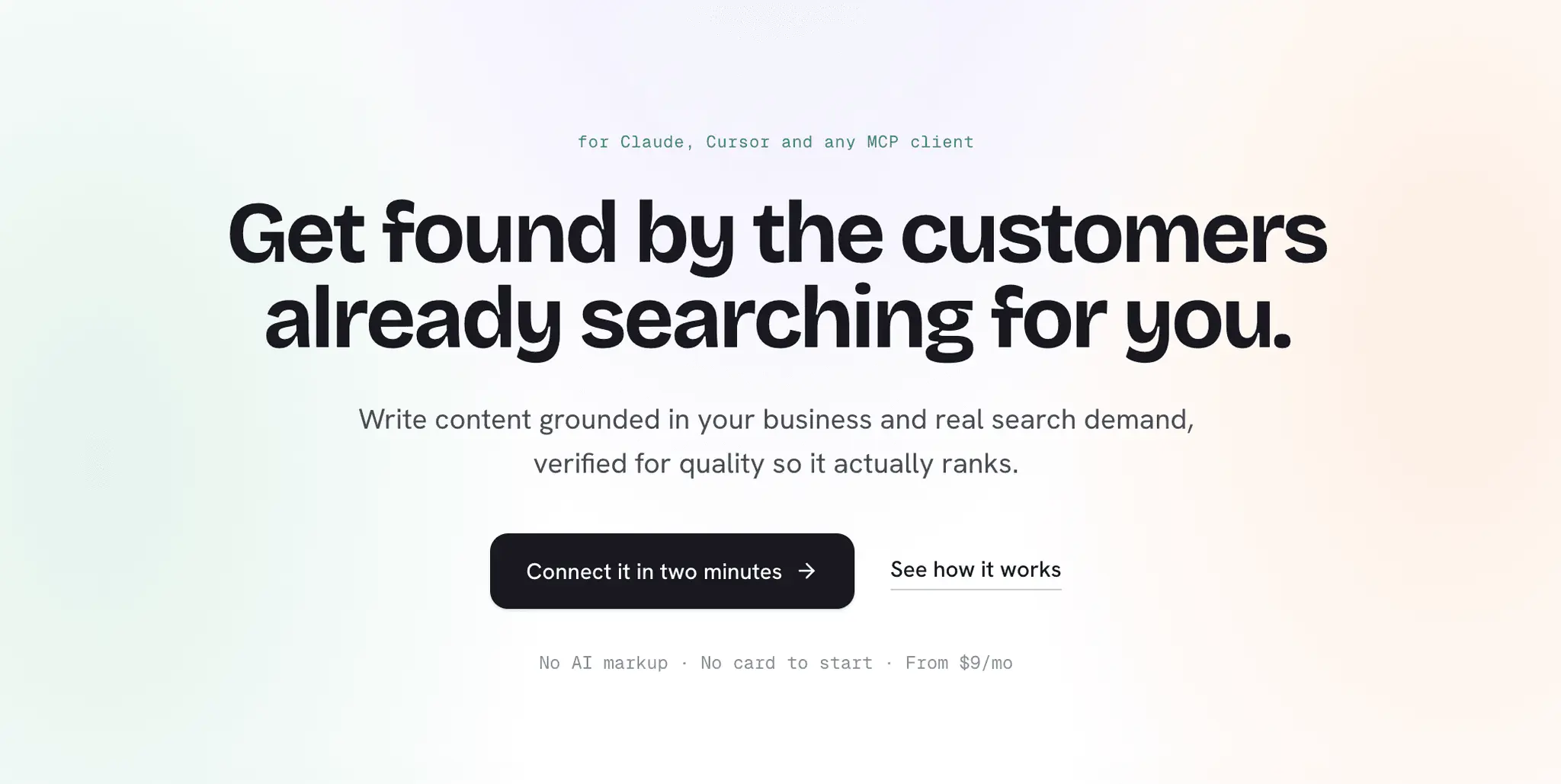 for Claude, Cursor and any MCP client

Get found by the customers already searching for you.

Write content grounded in your business and real search demand, verified for quality so it actually ranks.

Connect it in two minutes →

See how it works

No AI markup · No card to start · From $9/mo