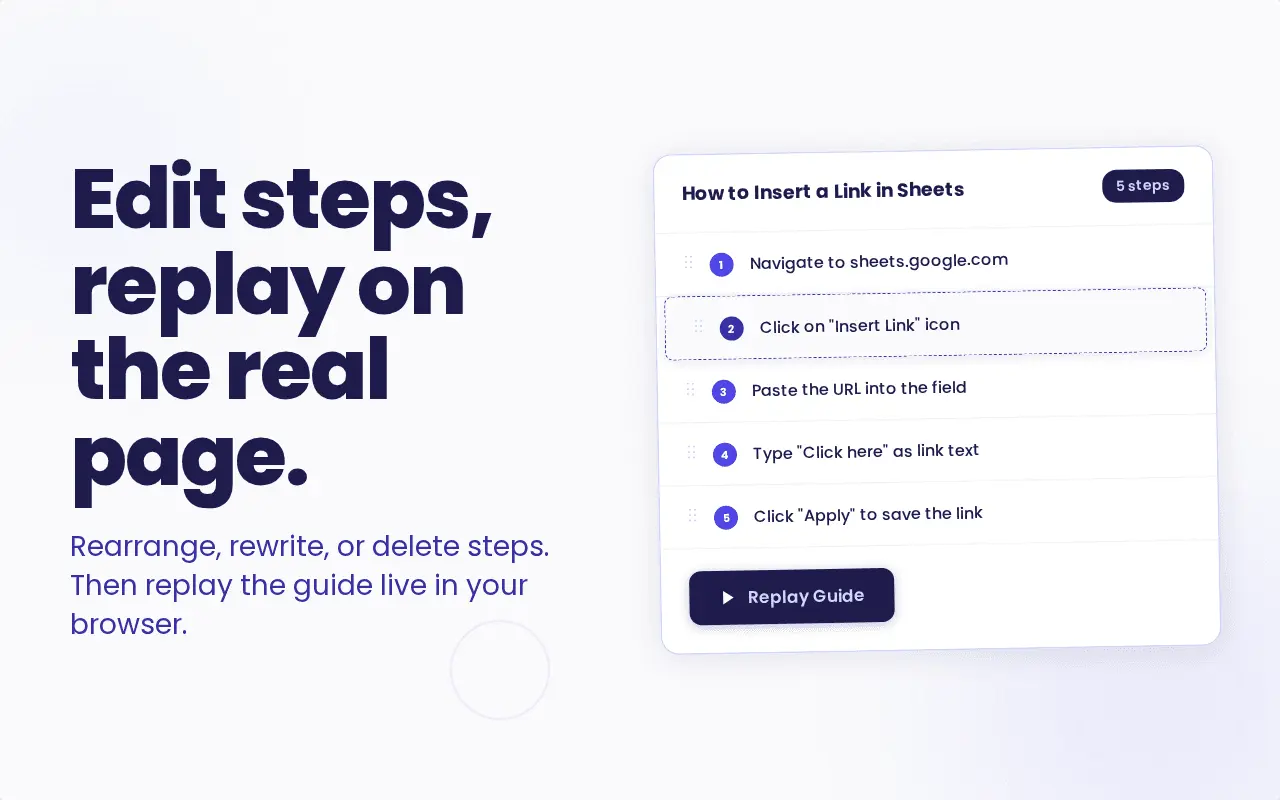 Edit steps, replay on the real page.

Rearrange, rewrite, or delete steps. Then replay the guide live in your browser.

How to Insert a Link in Sheets

5 steps

1 Navigate to sheets.google.com

2 Click on "Insert Link" icon

3 Paste the URL into the field

4 Type "Click here" as link text

5 Click "Apply" to save the link

Replay Guide