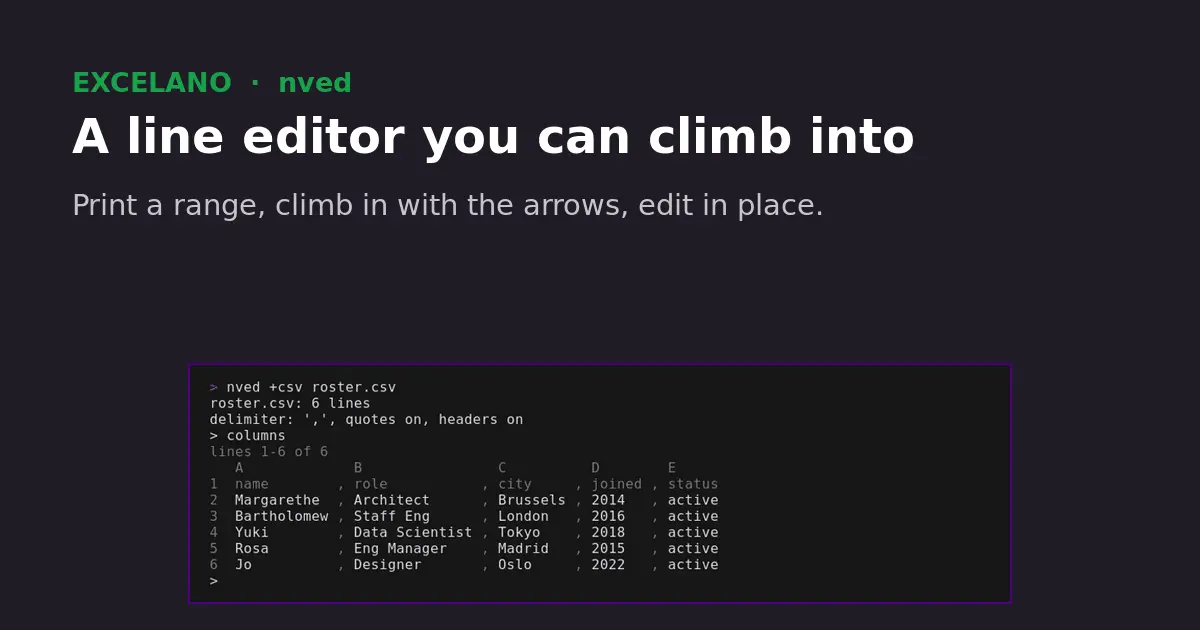 EXCELANO · nved

A line editor you can climb into

Print a range, climb in with the arrows, edit in place.

> nved +csv roster.csv
roster.csv: 6 lines
delimiter: ',', quotes on, headers on
> columns
lines 1-6 of 6

|   | A | B | C | D | E |
|---|---|---|---|---|---|
| 1 | name , | role , | city , | joined , | status |
| 2 | Margarethe , | Architect , | Brussels , | 2014 , | active |
| 3 | Bartholomew , | Staff Eng , | London , | 2016 , | active |
| 4 | Yuki , | Data Scientist , | Tokyo , | 2018 , | active |
| 5 | Rosa , | Eng Manager , | Madrid , | 2015 , | active |
| 6 | Jo , | Designer , | Oslo , | 2022 , | active |

>