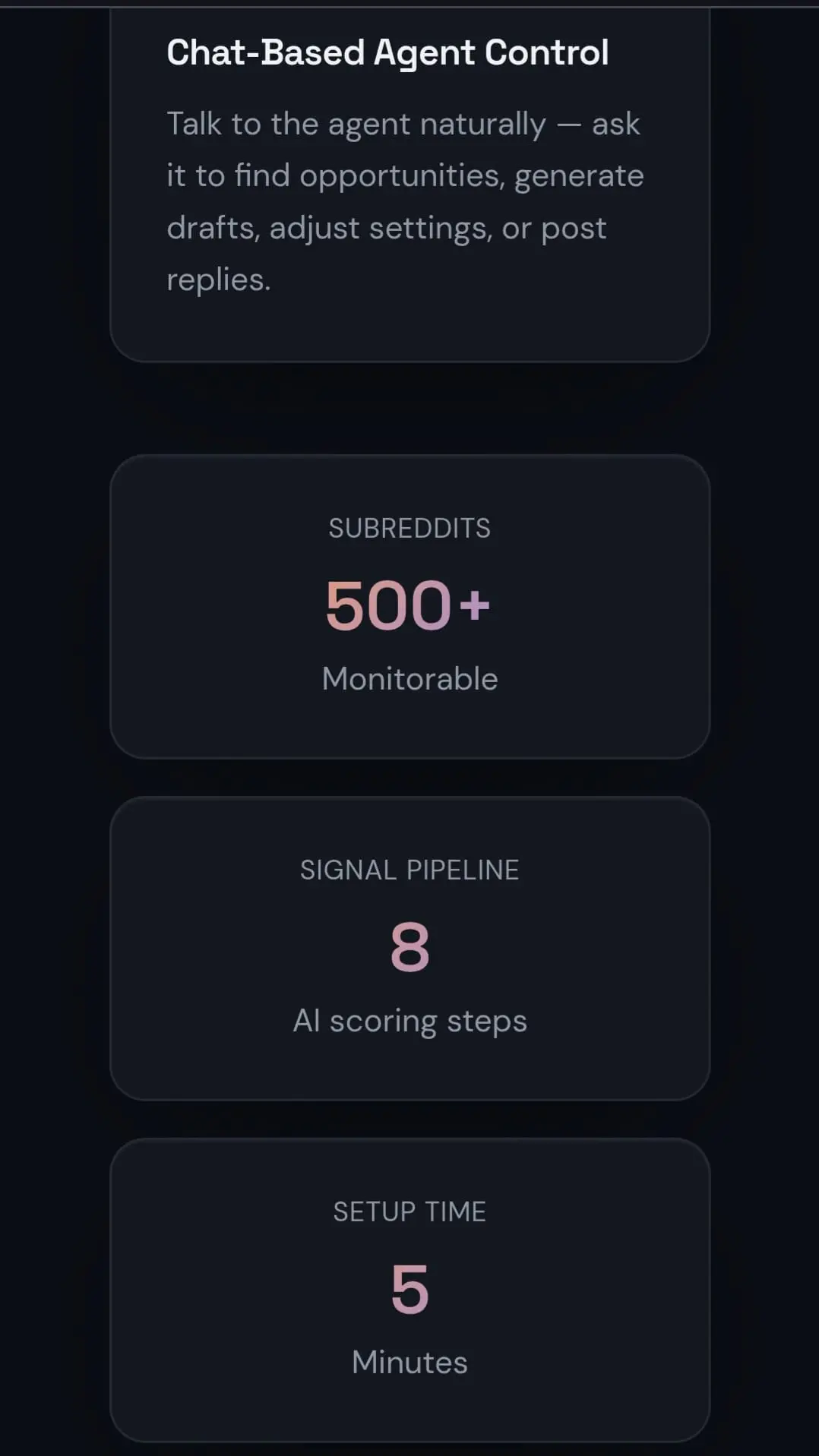 Chat-Based Agent Control

Talk to the agent naturally — ask it to find opportunities, generate drafts, adjust settings, or post replies.

SUBREDDITS

500+

Monitorable

SIGNAL PIPELINE

8

AI scoring steps

SETUP TIME

5

Minutes