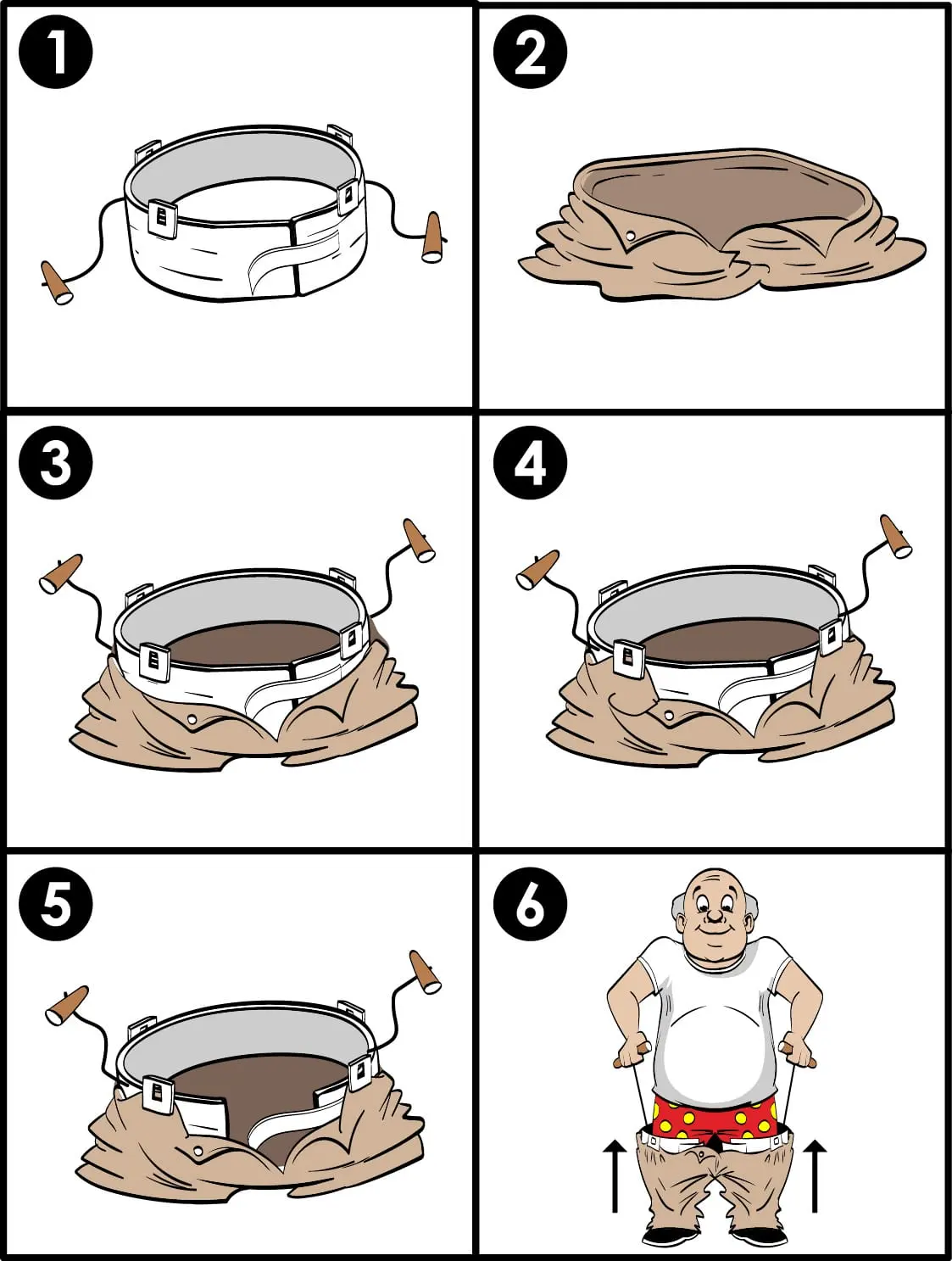 1

2

3

4

5

6